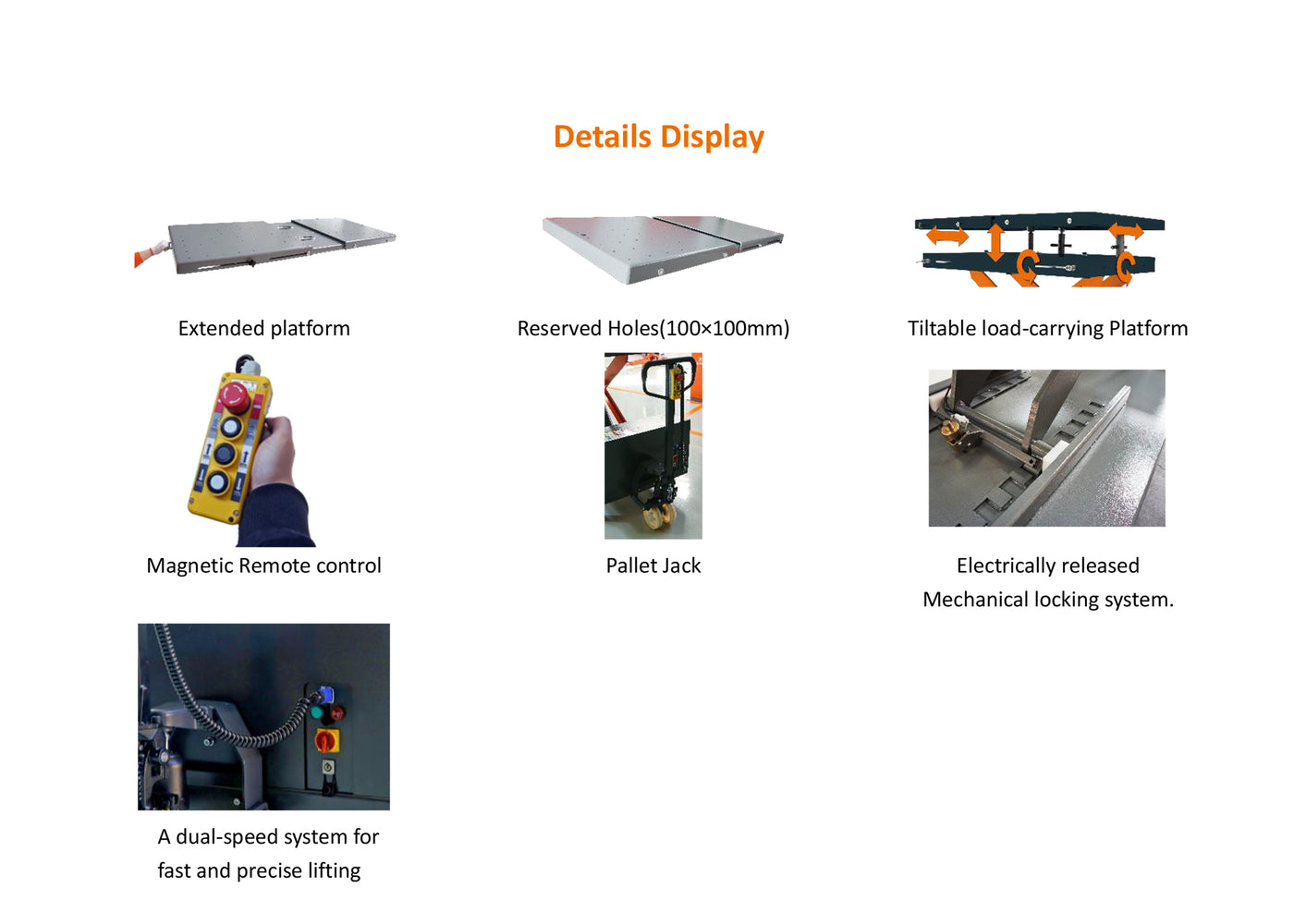 Details Display

Extended platform

Reserved Holes(100×100mm)

Tiltable load-carrying Platform

Magnetic Remote control

Pallet Jack

Electrically released
Mechanical locking system.

A dual-speed system for
fast and precise lifting